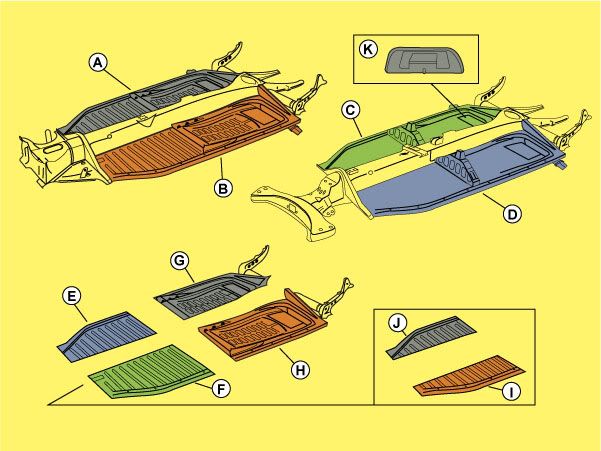 A
B
K
C
D
G
E
H
F
J
I